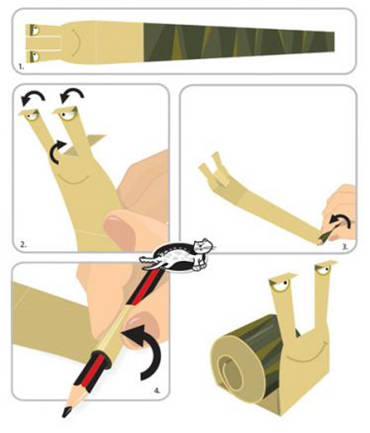 1.

2.

3.

4.