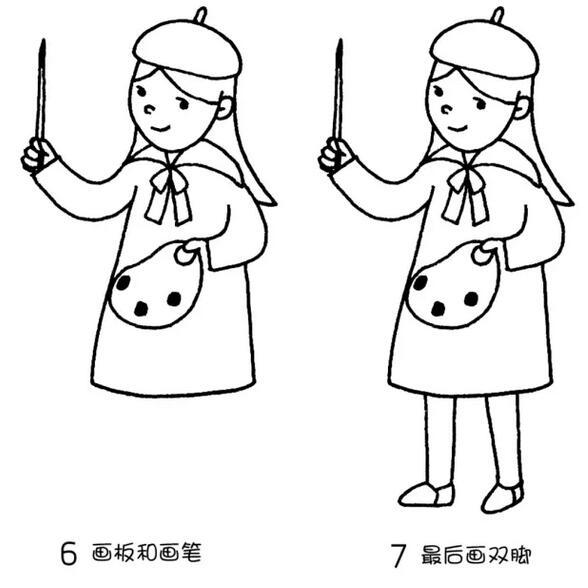 6 画板和画笔

7 最后画双脚