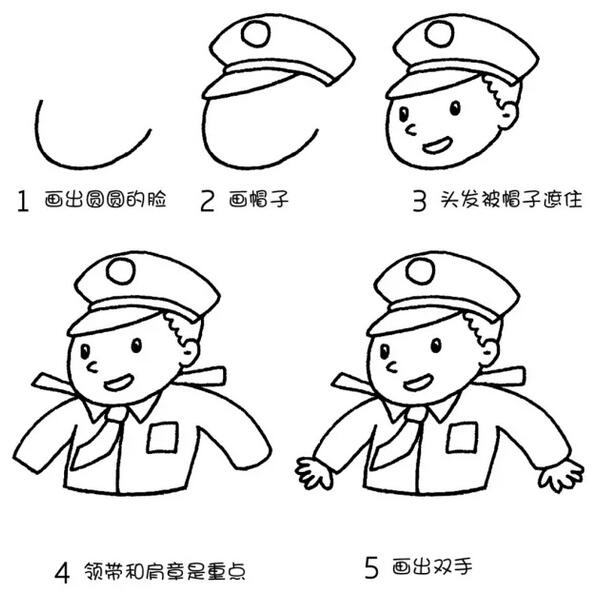 1 画出圆圆的脸

2 画帽子

3 头发被帽子遮住

4 领带和肩章是重点

5 画出双手