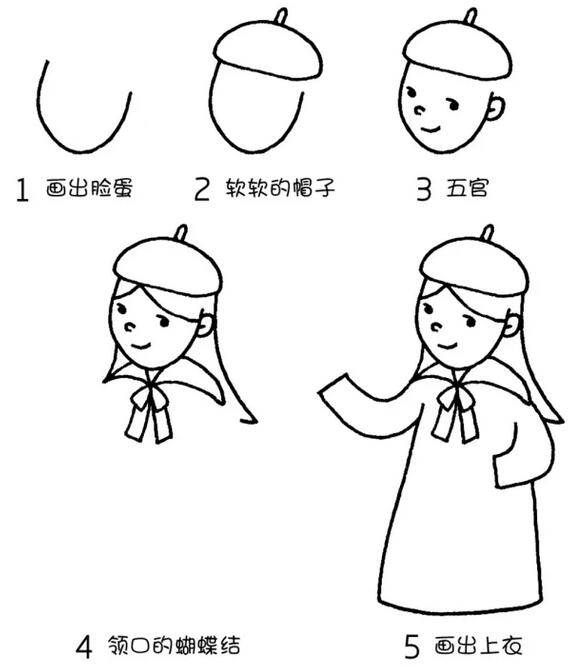 1 画出脸蛋

2 软软的帽子

3 五官

4 领口的蝴蝶结

5 画出上衣