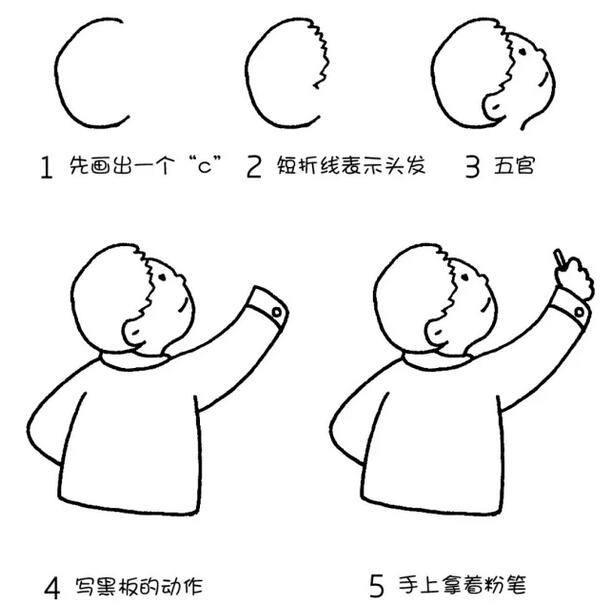 1 先画出一个“c”

2 短折线表示头发

3 五官

4 写黑板的动作

5 手上拿着粉笔