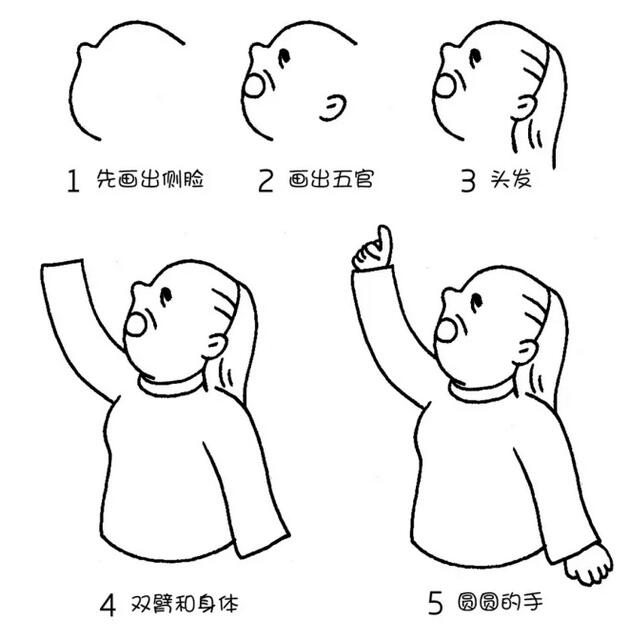 1 先画出侧脸

2 画出五官

3 头发

4 双臂和身体

5 圆圆的手