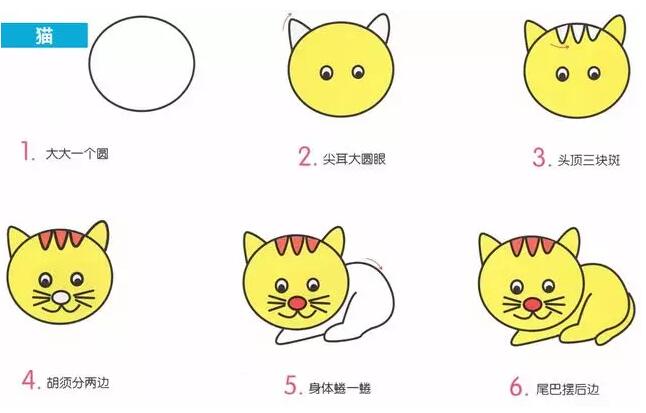 猫

1. 大大一个圆

2. 尖耳大圆眼

3. 头顶三块斑

4. 胡须分两边

5. 身体蜷一蜷

6. 尾巴摆后边