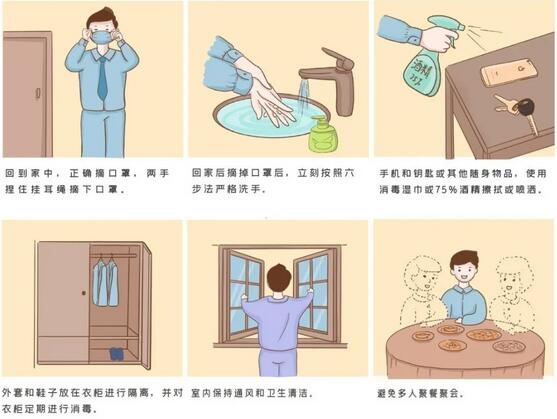 酒精 75%

回到家中，正确摘口罩，两手捏住挂耳绳摘下口罩。

回家后摘掉口罩后，立刻按照六步法严格洗手。

手机和钥匙或其他随身物品，使用消毒湿巾或75%酒精擦拭或喷洒。

外套和鞋子放在衣柜进行隔离，并对衣柜定期进行消毒。

室内保持通风和卫生清洁。

避免多人聚餐聚会。