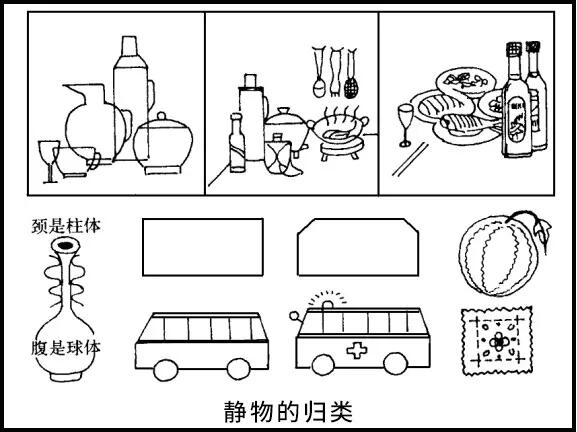 颈是柱体

腹是球体

静物的归类