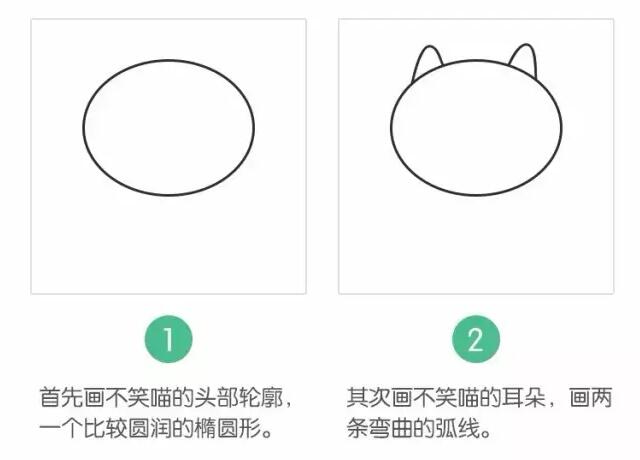 1

首先画不笑喵的头部轮廓，一个比较圆润的椭圆形。

2

其次画不笑喵的耳朵，画两条弯曲的弧线。