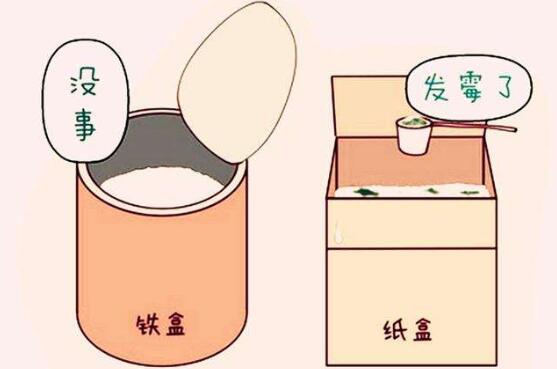 没事

发霉了

铁盒

纸盒