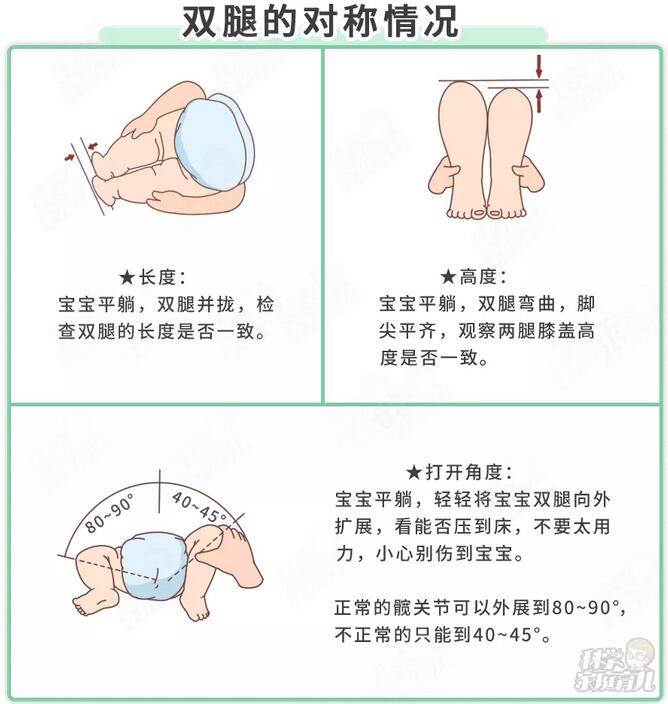 双腿的对称情况

★长度：
宝宝平躺，双腿并拢，检查双腿的长度是否一致。

★高度：
宝宝平躺，双腿弯曲，脚尖平齐，观察两腿膝盖高度是否一致。

80~90°
40~45°

★打开角度：
宝宝平躺，轻轻将宝宝双腿向外扩展，看能否压到床，不要太用力，小心别伤到宝宝。

正常的髋关节可以外展到80~90°，不正常的只能到40~45°。

科学家庭育儿