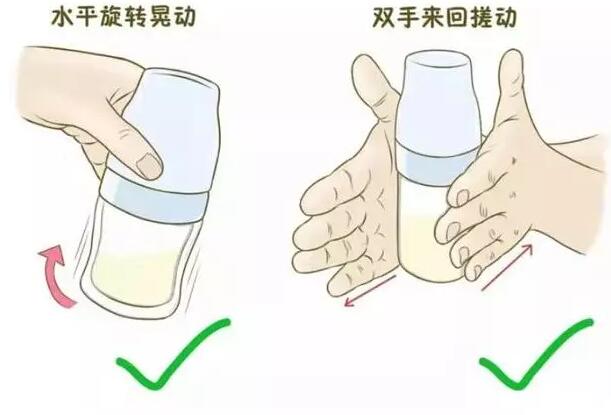 水平旋转晃动

双手来回搓动