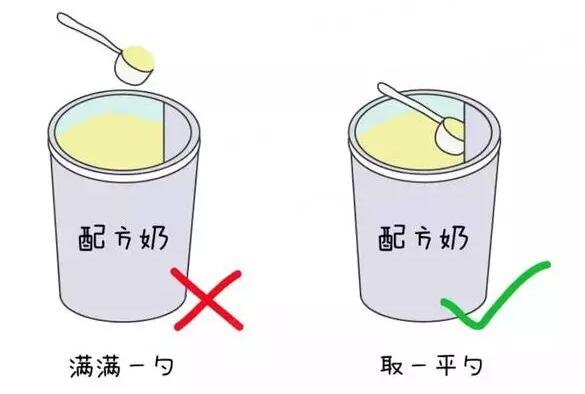 配方奶

满满一勺

配方奶

取一平勺