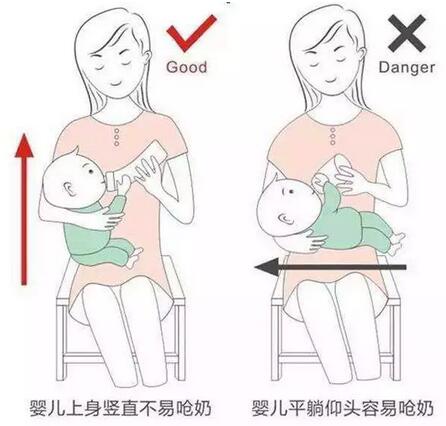 Good

Danger

婴儿上身竖直不易呛奶

婴儿平躺仰头容易呛奶