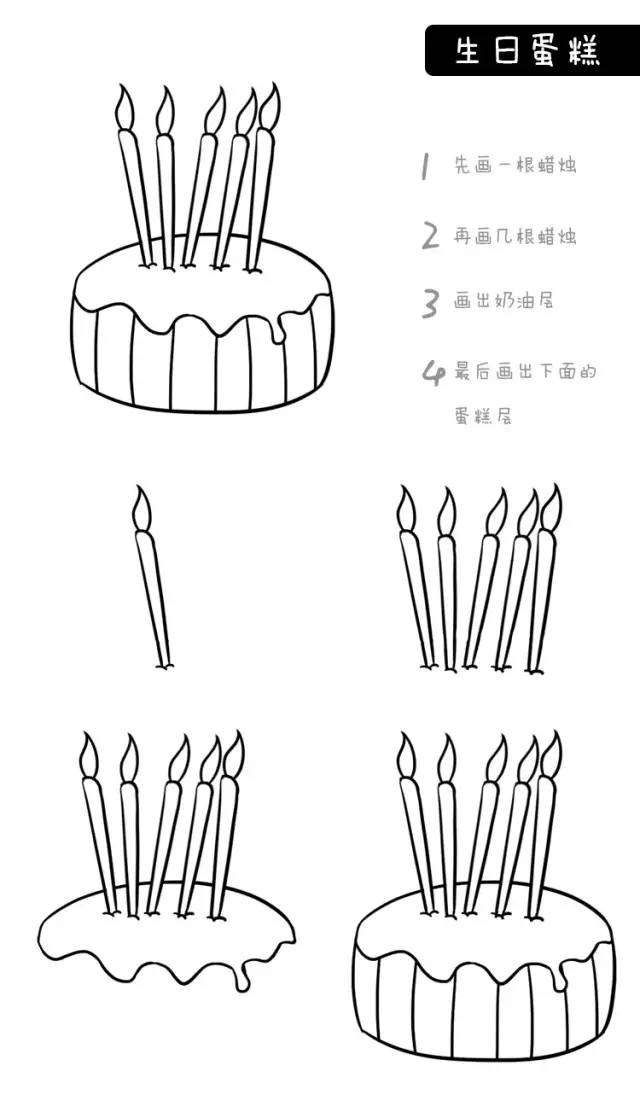 生日蛋糕

1 先画一根蜡烛

2 再画几根蜡烛

3 画出奶油层

4 最后画出下面的蛋糕层