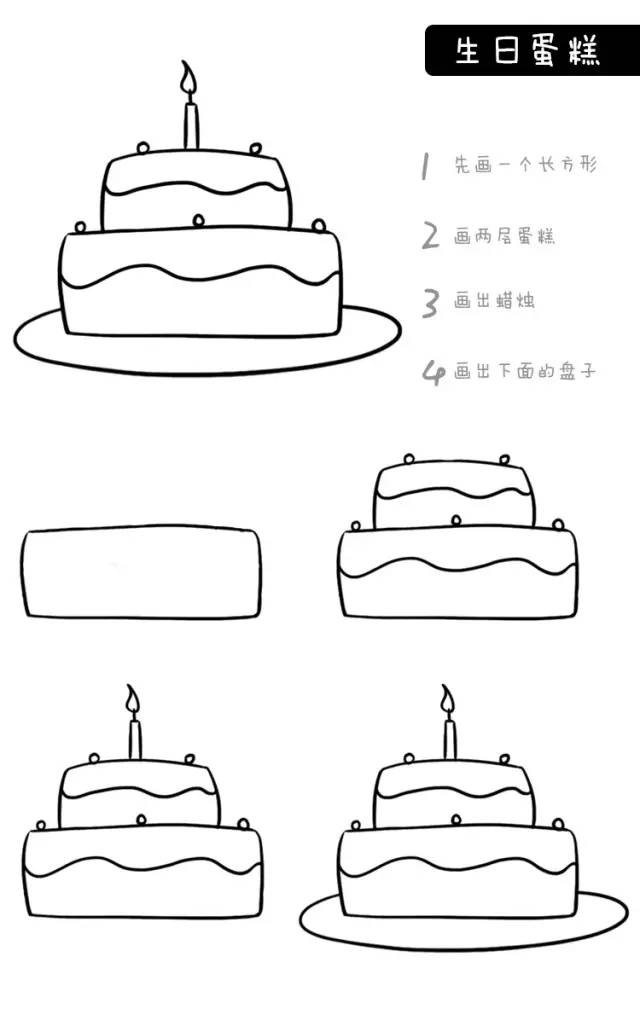 生日蛋糕

1 先画一个长方形

2 画两层蛋糕

3 画出蜡烛

4 画出下面的盘子