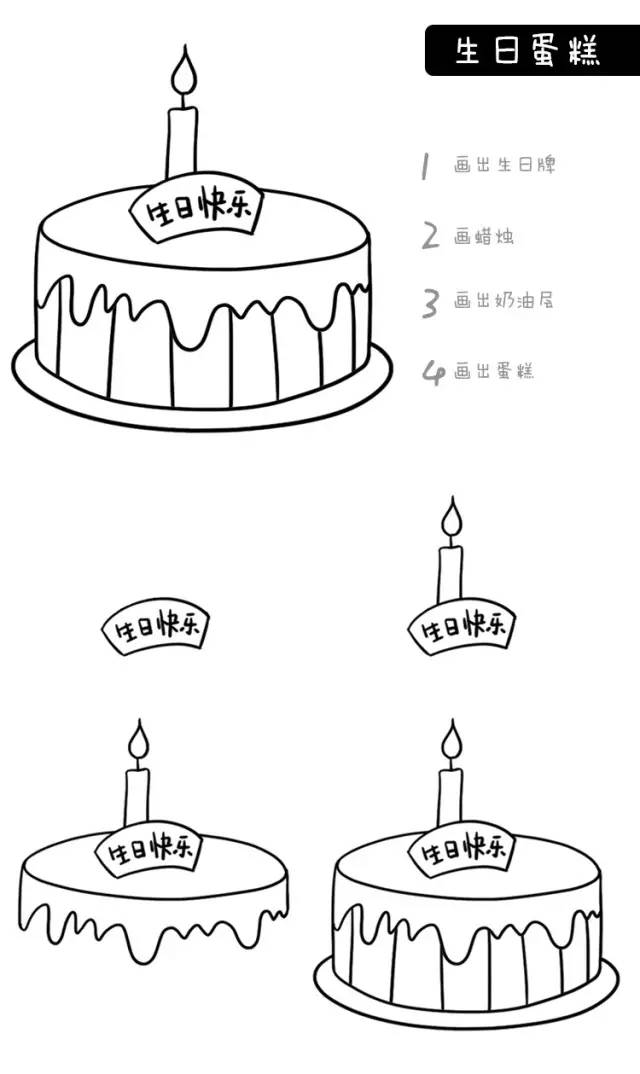 生日蛋糕

生日快乐

1 画出生日牌

2 画蜡烛

3 画出奶油层

4 画出蛋糕

生日快乐

生日快乐

生日快乐

生日快乐