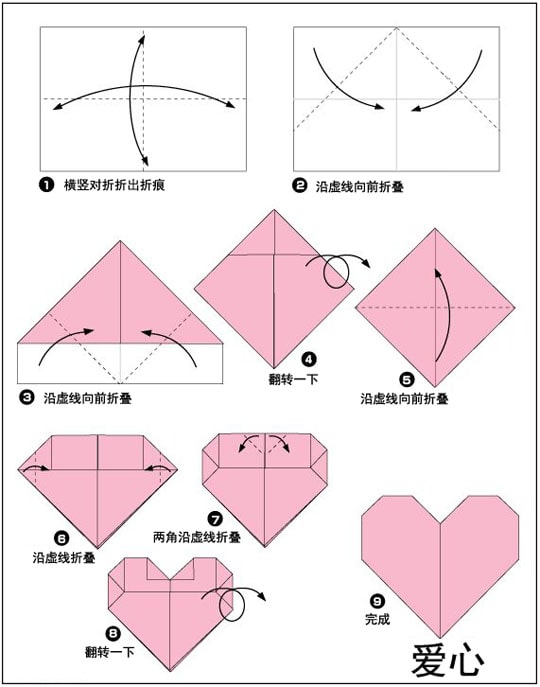 ❶ 横竖对折折出折痕

❷ 沿虚线向前折叠

❸ 沿虚线向前折叠

❹ 翻转一下

❺ 沿虚线向前折叠

❻ 沿虚线折叠

❼ 两角沿虚线折叠

❽ 翻转一下

❾ 完成

爱心