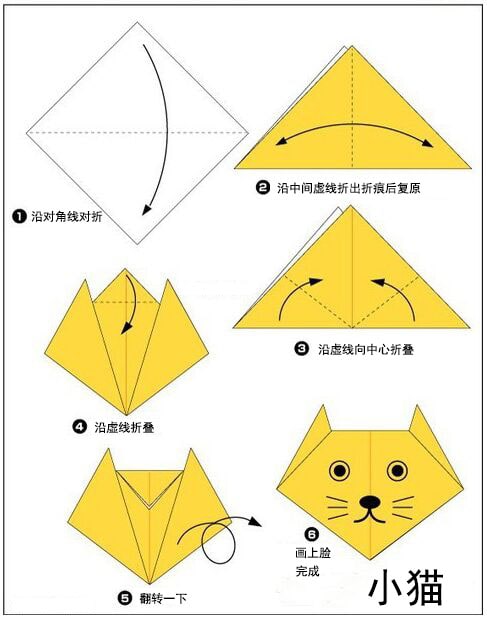 ❶ 沿对角线对折

❷ 沿中间虚线折出折痕后复原

❸ 沿虚线向中心折叠

❹ 沿虚线折叠

❺ 翻转一下

❻ 画上脸
完成

小猫