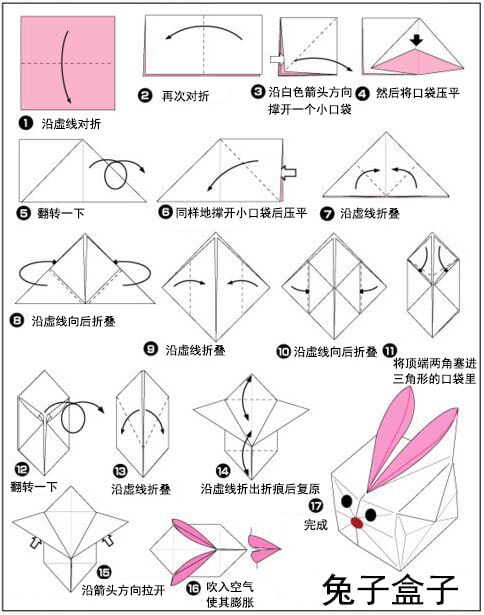 ❶ 沿虚线对折

❷ 再次对折

❸ 沿白色箭头方向撑开一个小口袋

❹ 然后将口袋压平

❺ 翻转一下

❻ 同样地撑开小口袋后压平

❼ 沿虚线折叠

❽ 沿虚线向后折叠

❾ 沿虚线折叠

❿ 沿虚线向后折叠

⓫ 将顶端两角塞进三角形的口袋里

⓬ 翻转一下

⓭ 沿虚线折叠

⓮ 沿虚线折出折痕后复原

⓯ 沿箭头方向拉开

⓰ 吹入空气使其膨胀

⓱ 完成

兔子盒子