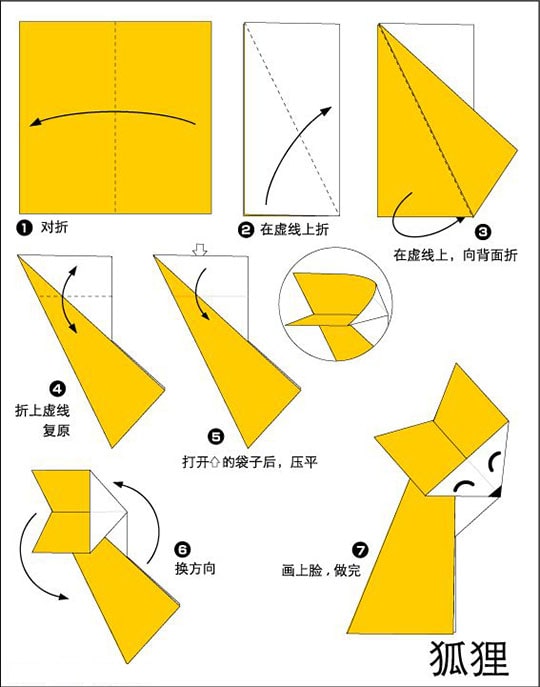 ❶ 对折

❷ 在虚线上折

❸ 在虚线上，向背面折

❹ 折上虚线 复原

❺ 打开⇧的袋子后，压平

❻ 换方向

❼ 画上脸，做完

狐狸