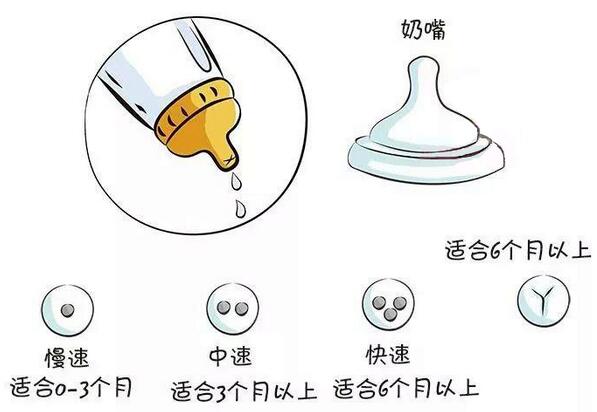 奶嘴

适合6个月以上

慢速
适合0-3个月

中速
适合3个月以上

快速
适合6个月以上