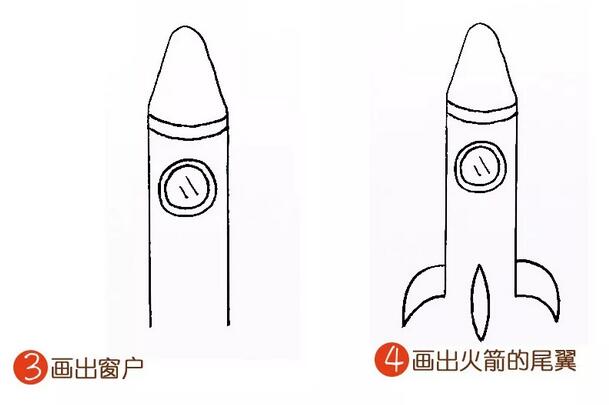 3 画出窗户

4 画出火箭的尾翼