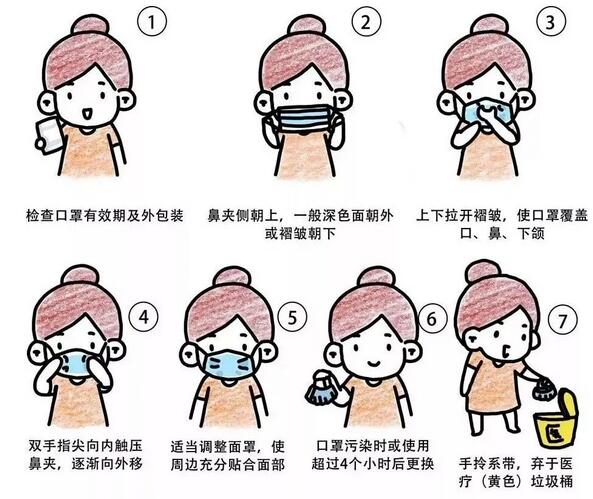 1

检查口罩有效期及外包装

2

鼻夹侧朝上，一般深色面朝外或褶皱朝下

3

上下拉开褶皱，使口罩覆盖口、鼻、下颌

4

双手指尖向内触压鼻夹，逐渐向外移

5

适当调整面罩，使周边充分贴合面部

6

口罩污染时或使用超过4个小时后更换

7

医

手拎系带，弃于医疗（黄色）垃圾桶