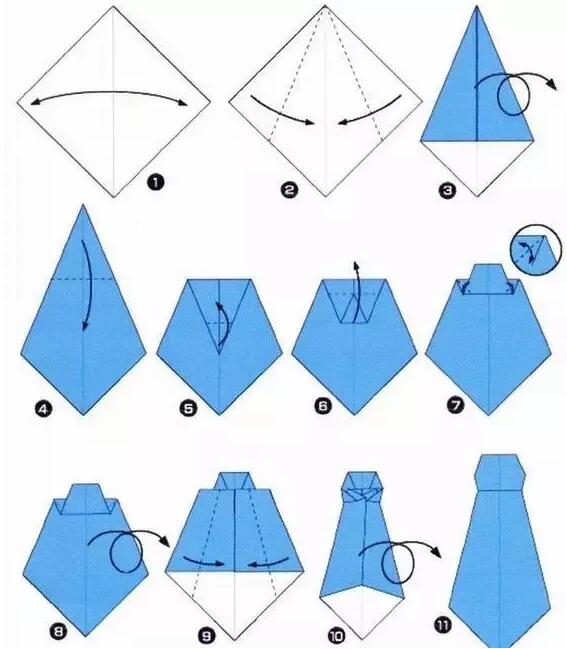 1
2
3
4
5
6
7
8
9
10
11