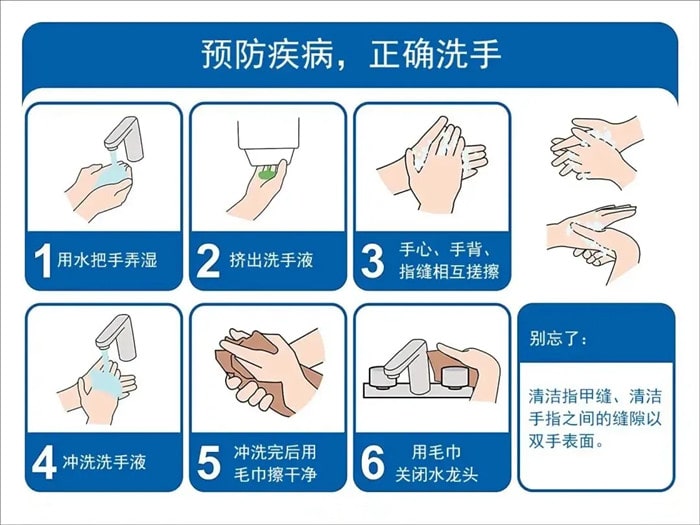 预防疾病，正确洗手

1 用水把手弄湿

2 挤出洗手液

3 手心、手背、指缝相互搓擦

4 冲洗洗手液

5 冲洗完后用毛巾擦干净

6 用毛巾关闭水龙头

别忘了：

清洁指甲缝、清洁手指之间的缝隙以双手表面。