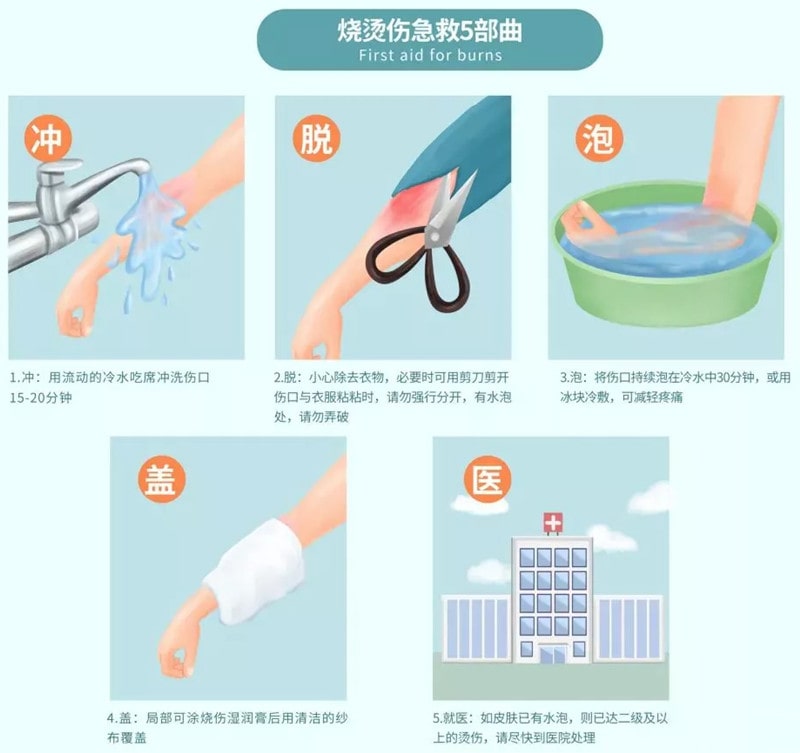 烧烫伤急救5部曲
First aid for burns

冲

1.冲：用流动的冷水吃席冲洗伤口15-20分钟

脱

2.脱：小心除去衣物，必要时可用剪刀剪开伤口与衣服粘粘时，请勿强行分开，有水泡处，请勿弄破

泡

3.泡：将伤口持续泡在冷水中30分钟，或用冰块冷敷，可减轻疼痛

盖

4.盖：局部可涂烧伤湿润膏后用清洁的纱布覆盖

医

5.就医：如皮肤已有水泡，则已达二级及以上的烫伤，请尽快到医院处理