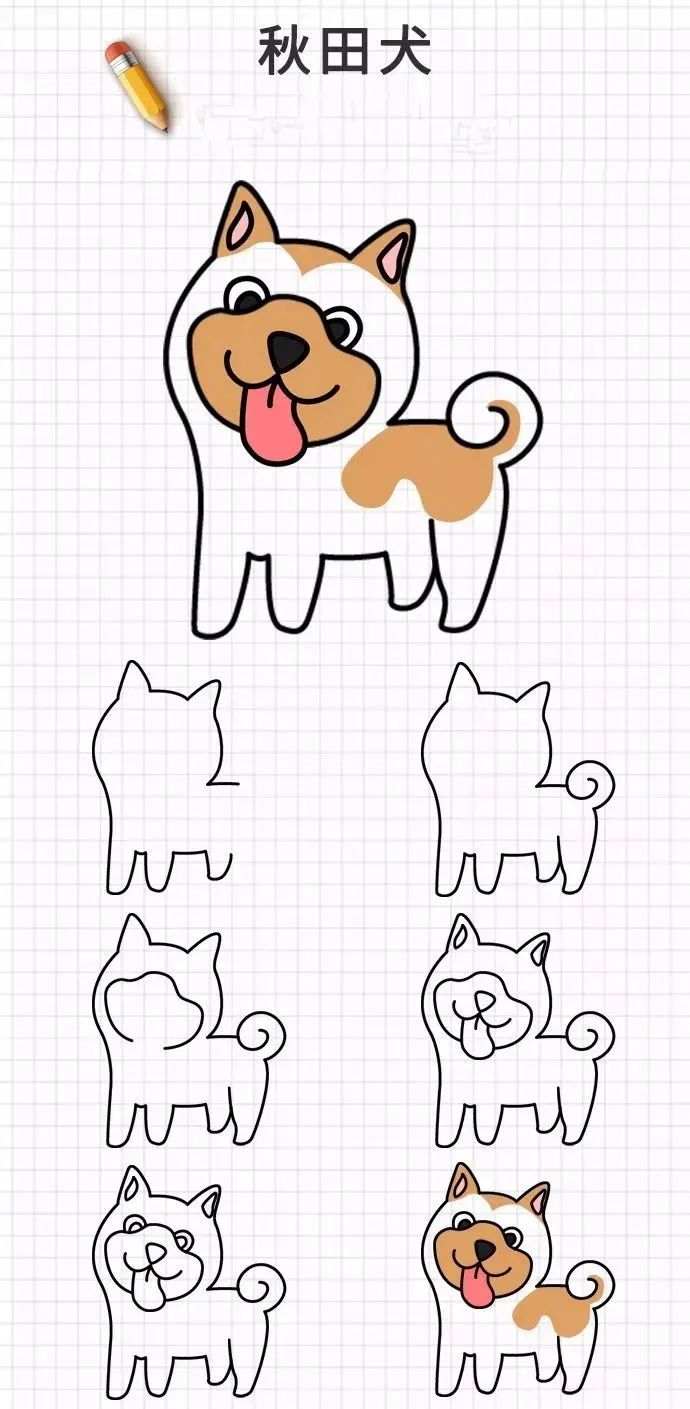 秋田犬