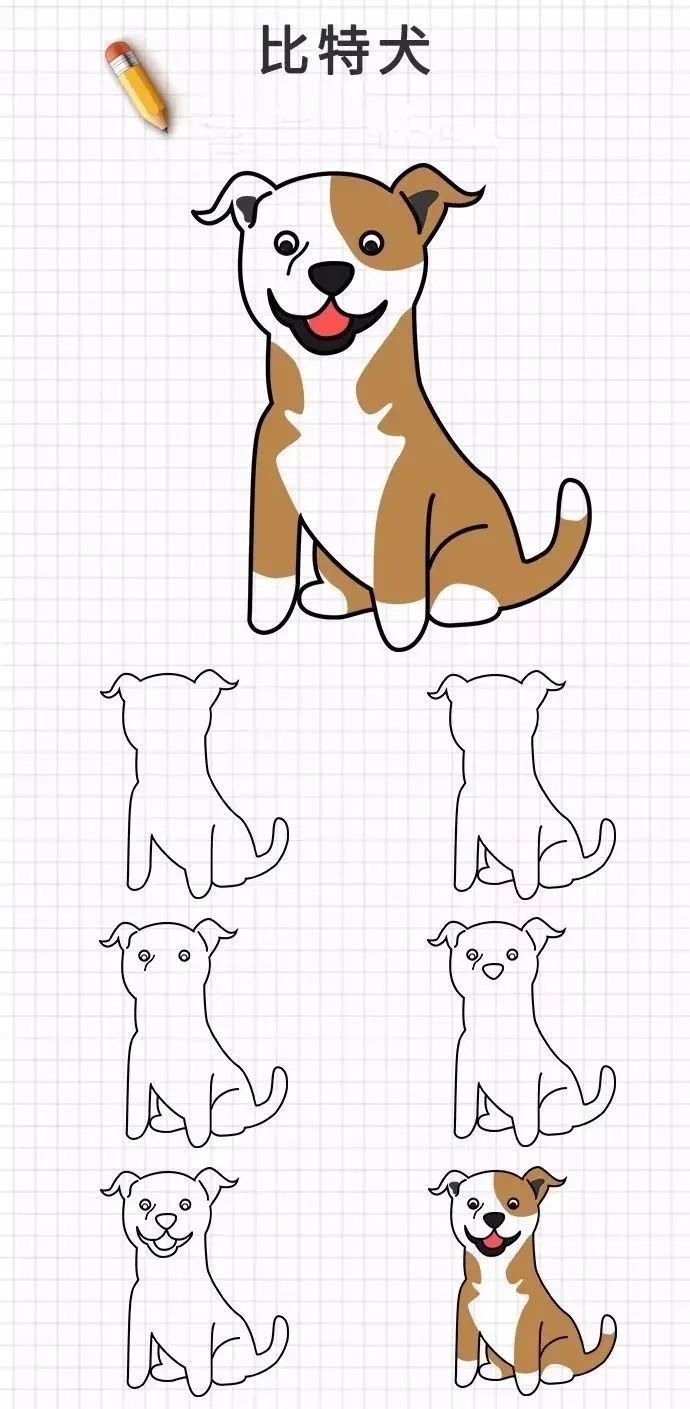 比特犬