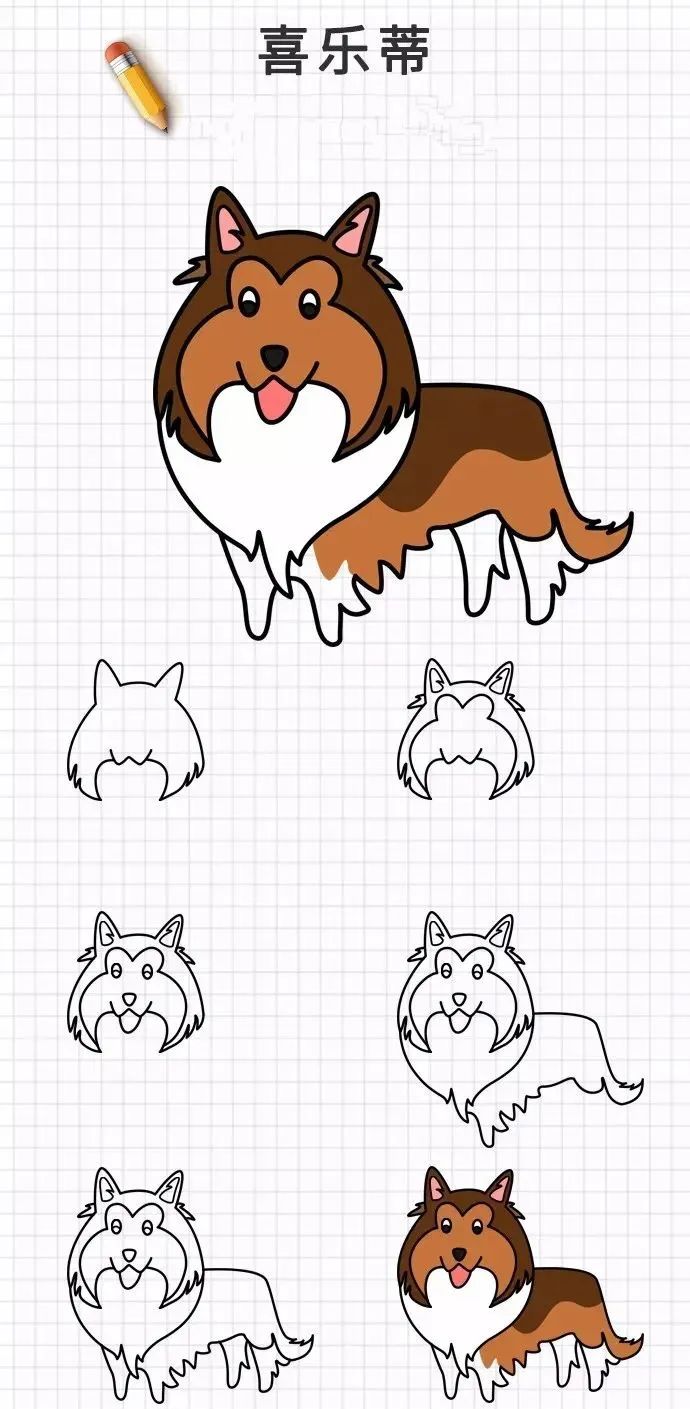 喜乐蒂