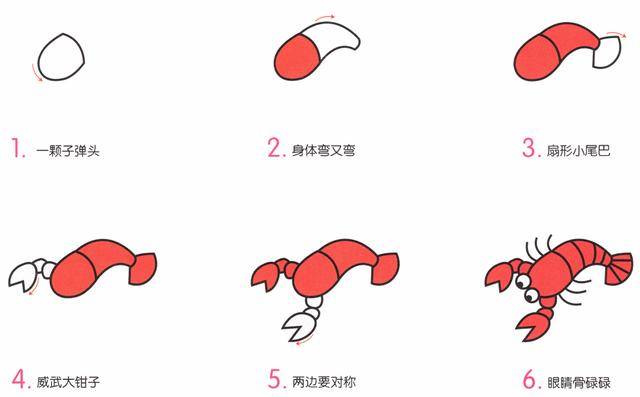 1. 一颗子弹头

2. 身体弯又弯

3. 扇形小尾巴

4. 威武大钳子

5. 两边要对称

6. 眼睛骨碌碌