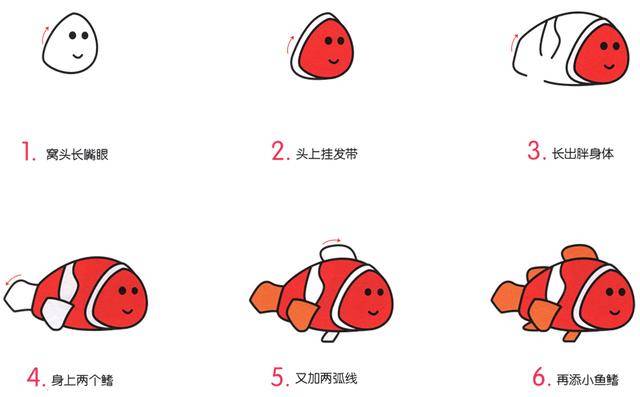 1. 窝头长嘴眼

2. 头上挂发带

3. 长出胖身体

4. 身上两个鳍

5. 又加两弧线

6. 再添小鱼鳍