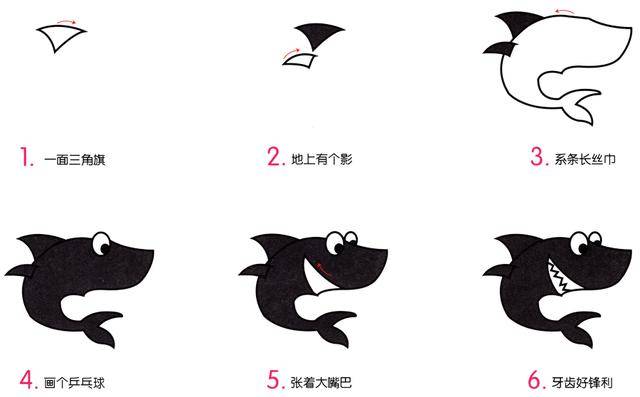 1. 一面三角旗

2. 地上有个影

3. 系条长丝巾

4. 画个乒乓球

5. 张着大嘴巴

6. 牙齿好锋利