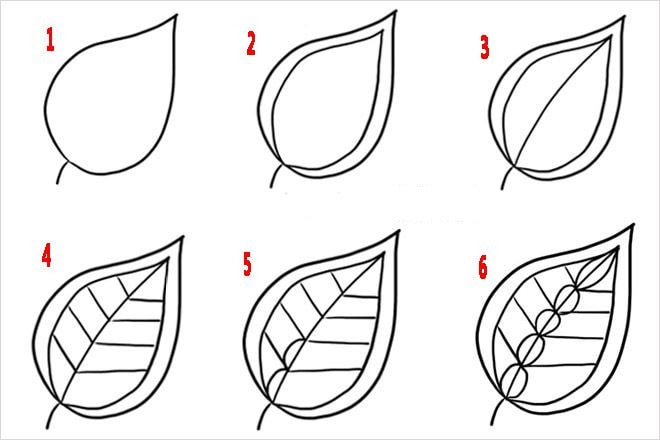 1
2
3
4
5
6