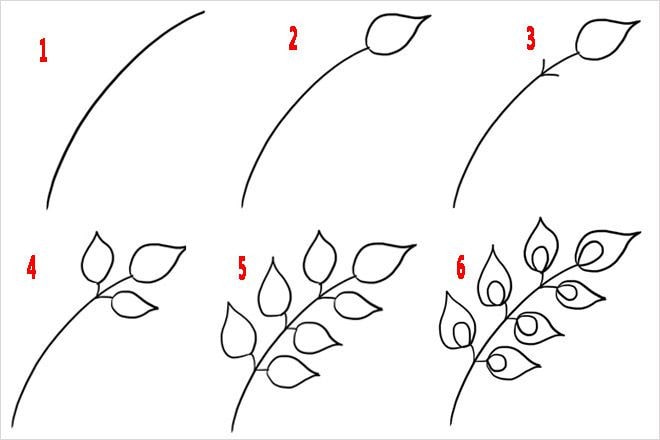 1
2
3
4
5
6