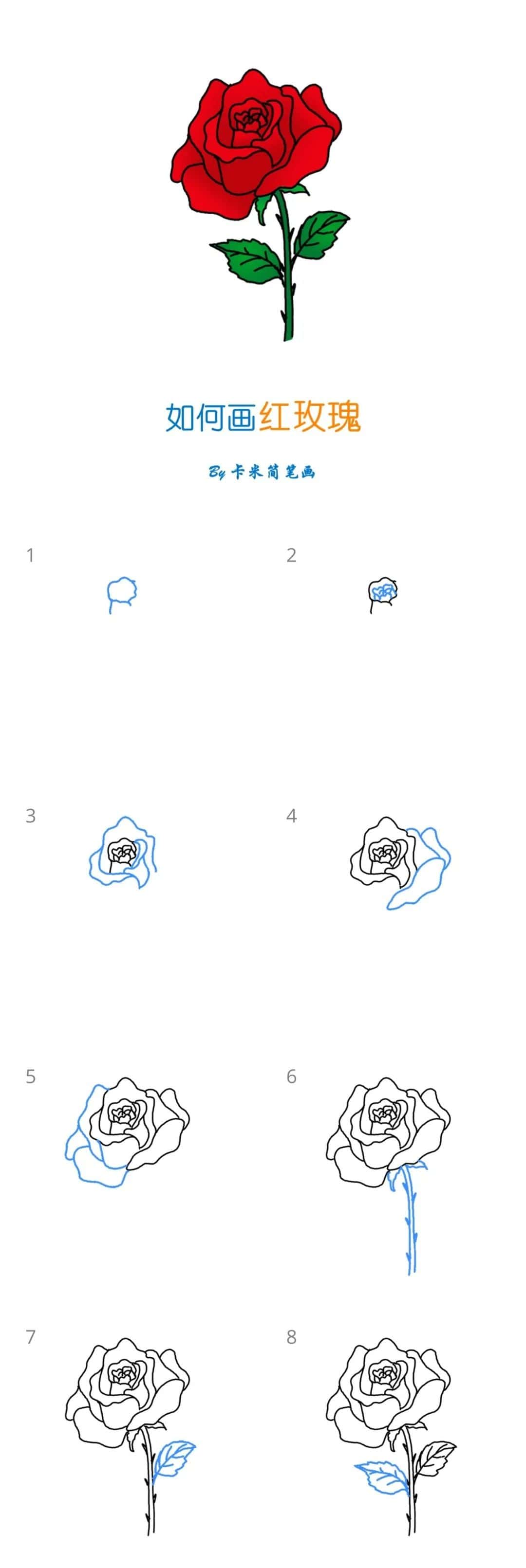 如何画红玫瑰

By 卡米简笔画

1

2

3

4

5

6

7

8