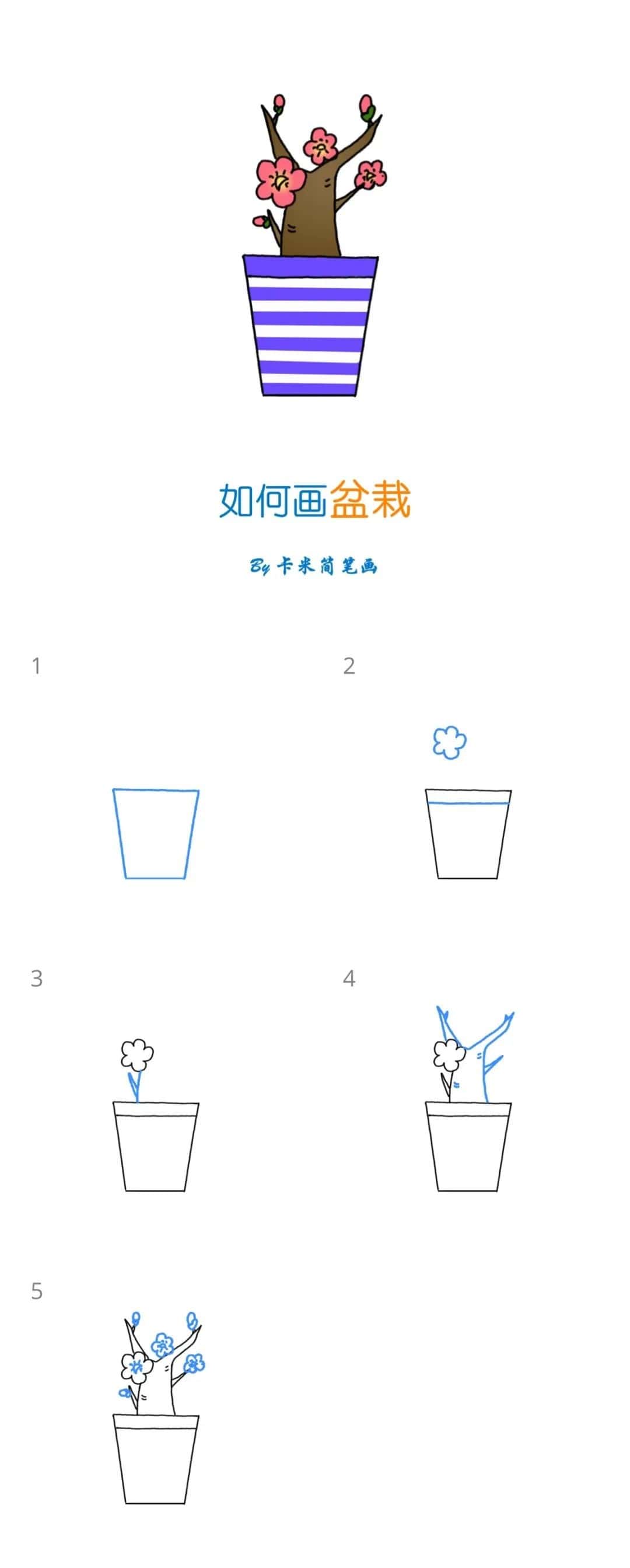 如何画盆栽

By 卡米简笔画

1

2

3

4

5