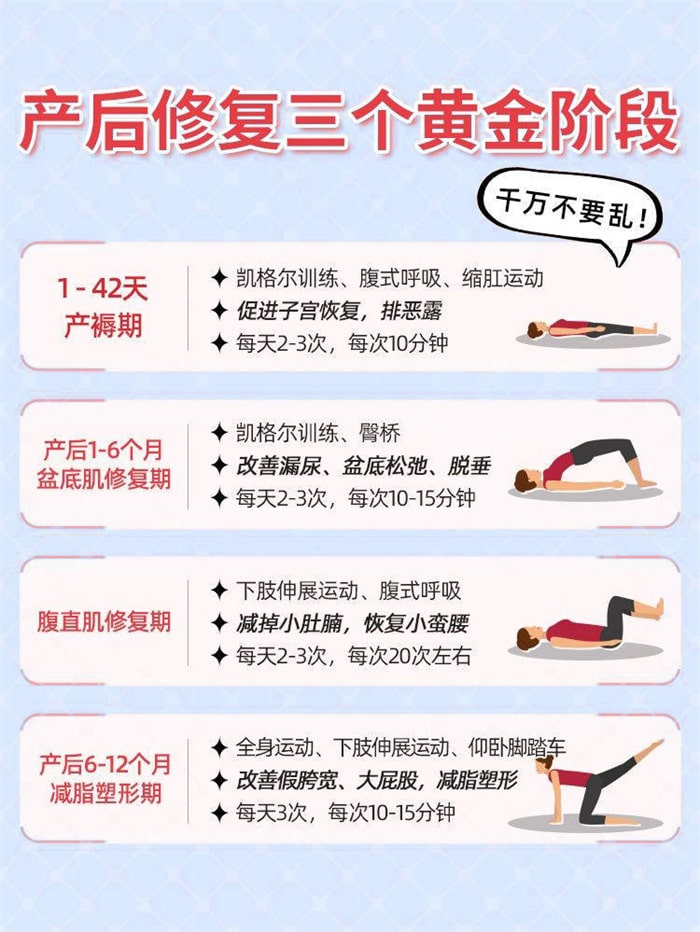 产后修复三个黄金阶段

千万不要乱!

1 - 42天
产褥期

✦ 凯格尔训练、腹式呼吸、缩肛运动
✦ 促进子宫恢复，排恶露
✦ 每天2-3次，每次10分钟

产后1-6个月
盆底肌修复期

✦ 凯格尔训练、臀桥
✦ 改善漏尿、盆底松弛、脱垂
✦ 每天2-3次，每次10-15分钟

腹直肌修复期

✦ 下肢伸展运动、腹式呼吸
✦ 减掉小肚腩，恢复小蛮腰
✦ 每天2-3次，每次20次左右

产后6-12个月
减脂塑形期

✦ 全身运动、下肢伸展运动、仰卧脚踏车
✦ 改善假胯宽、大屁股，减脂塑形
✦ 每天3次，每次10-15分钟