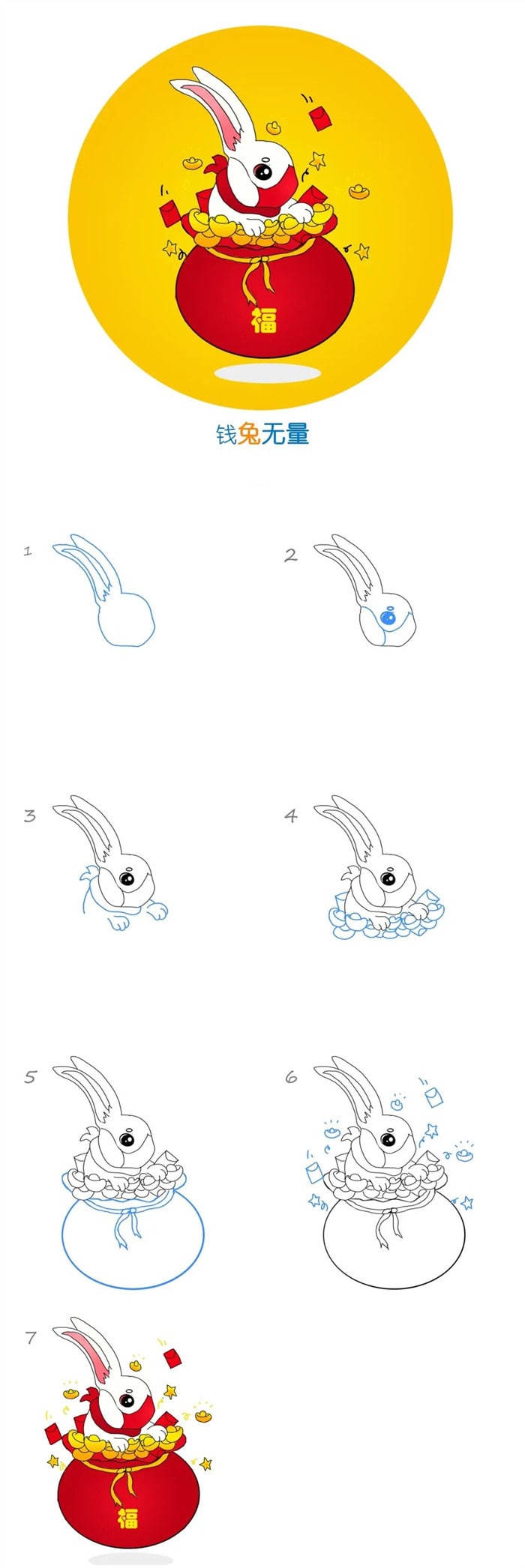 福

钱兔无量

1

2

3

4

5

6

7

福