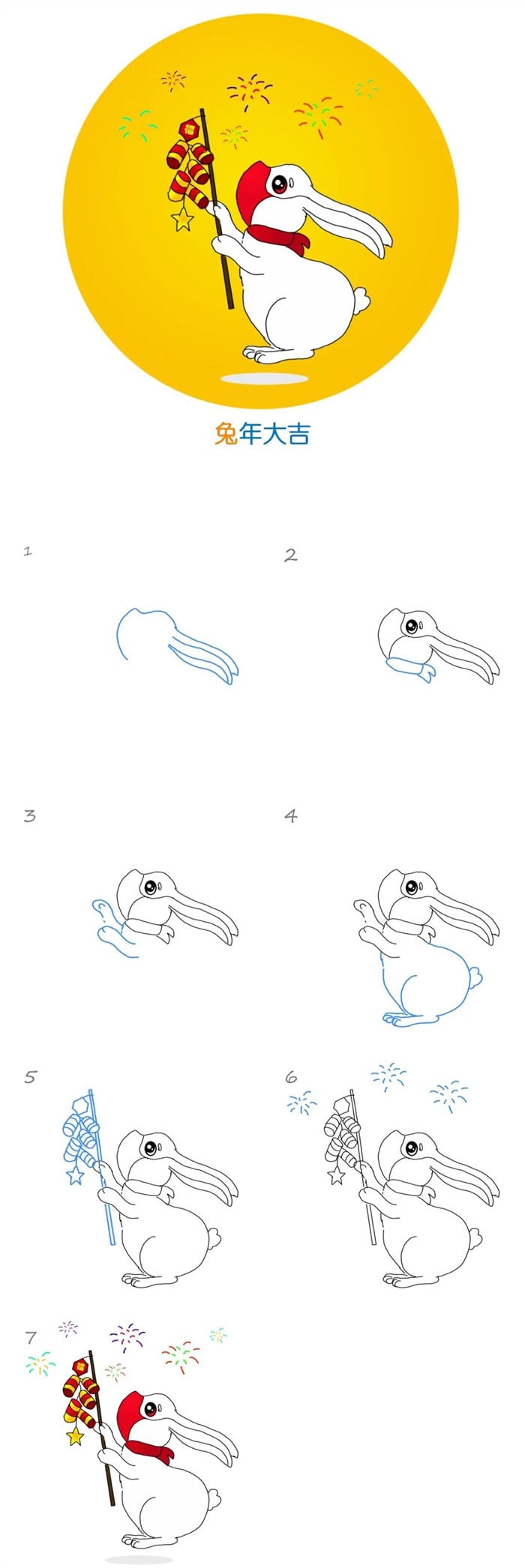 福

兔年大吉

1

2

3

4

5

6

7