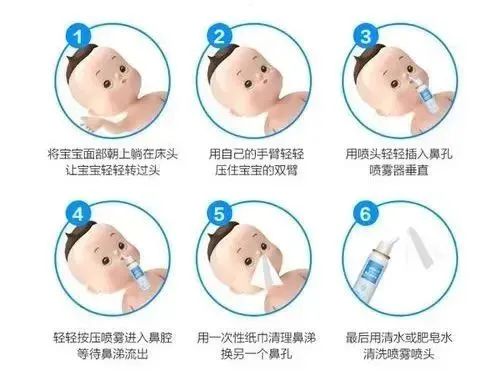 1
将宝宝面部朝上躺在床头
让宝宝轻轻转过头

2
用自己的手臂轻轻
压住宝宝的双臂

3
用喷头轻轻插入鼻孔
喷雾器垂直

4
轻轻按压喷雾进入鼻腔
等待鼻涕流出

5
用一次性纸巾清理鼻涕
换另一个鼻孔

6
最后用清水或肥皂水
清洗喷雾喷头