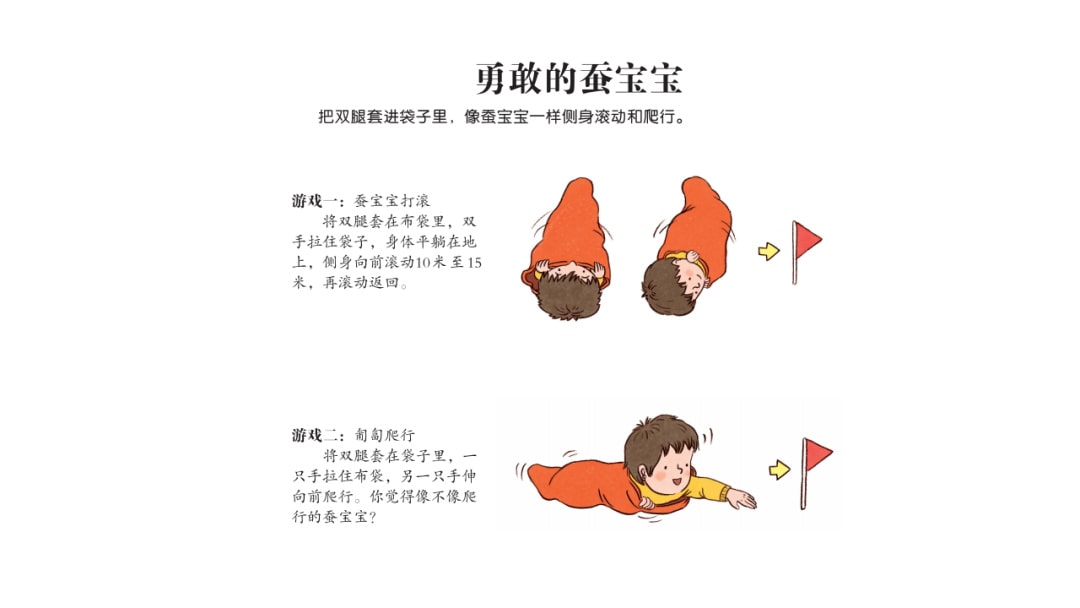 勇敢的蚕宝宝

把双腿套进袋子里，像蚕宝宝一样侧身滚动和爬行。

游戏一：蚕宝宝打滚
将双腿套在布袋里，双手拉住袋子，身体平躺在地上，侧身向前滚动10米至15米，再滚动返回。

游戏二：匍匐爬行
将双腿套在袋子里，一只手拉住布袋，另一只手伸向前爬行。你觉得像不像爬行的蚕宝宝？