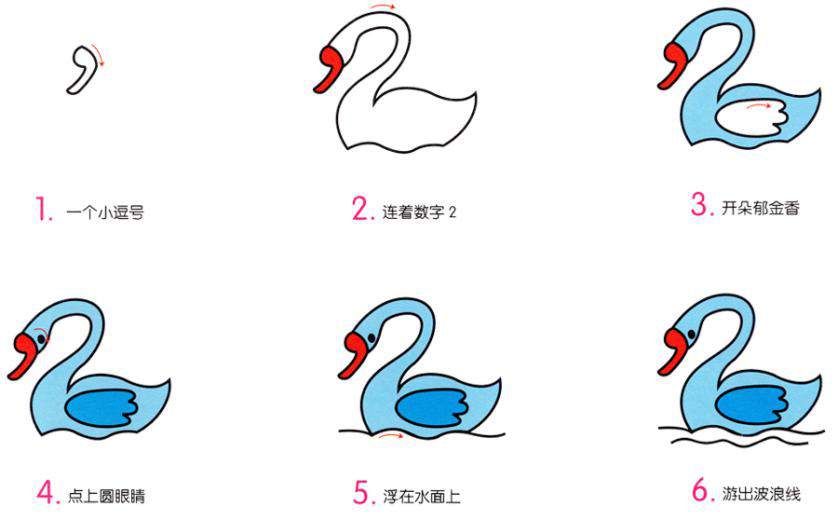 1. 一个小逗号

2. 连着数字 2

3. 开朵郁金香

4. 点上圆眼睛

5. 浮在水面上

6. 游出波浪线