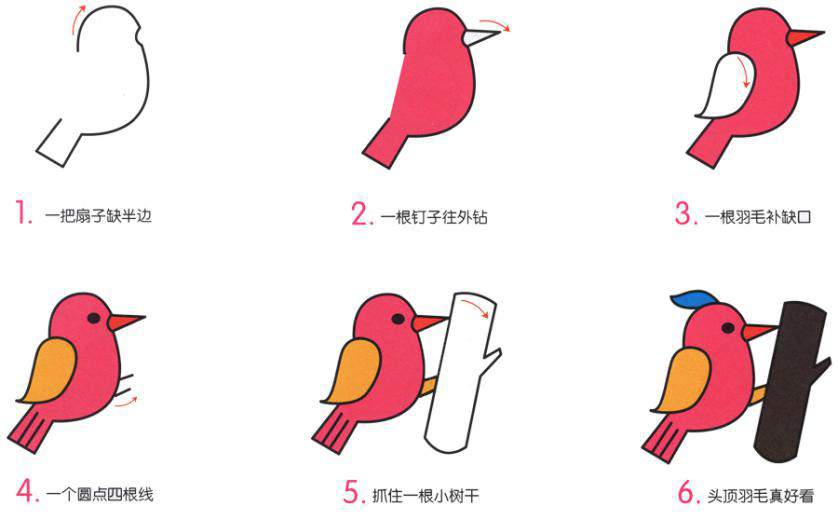 1. 一把扇子缺半边

2. 一根钉子往外钻

3. 一根羽毛补缺口

4. 一个圆点四根线

5. 抓住一根小树干

6. 头顶羽毛真好看