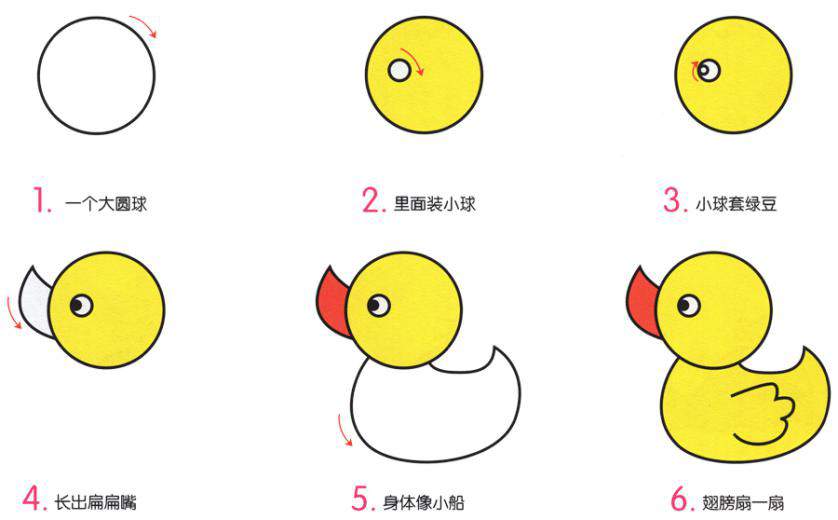 1. 一个大圆球

2. 里面装小球

3. 小球套绿豆

4. 长出扁扁嘴

5. 身体像小船

6. 翅膀扇一扇