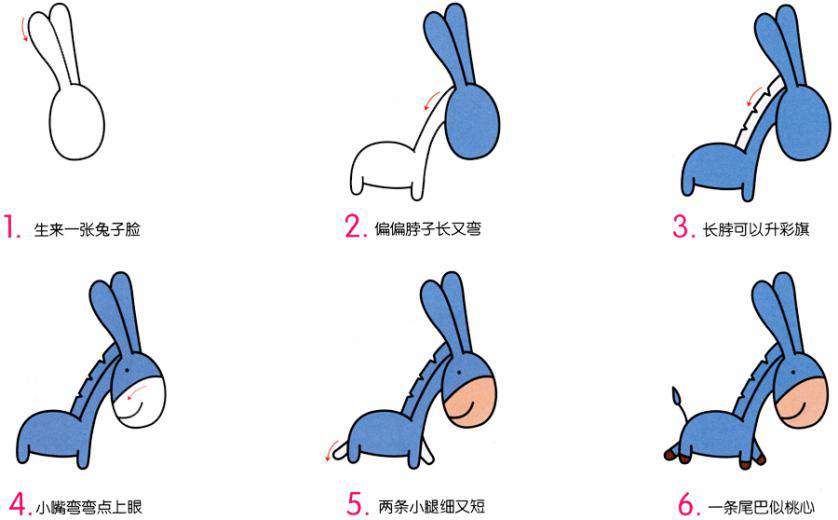 1. 生来一张兔子脸

2. 偏偏脖子长又弯

3. 长脖可以升彩旗

4. 小嘴弯弯点上眼

5. 两条小腿细又短

6. 一条尾巴似桃心