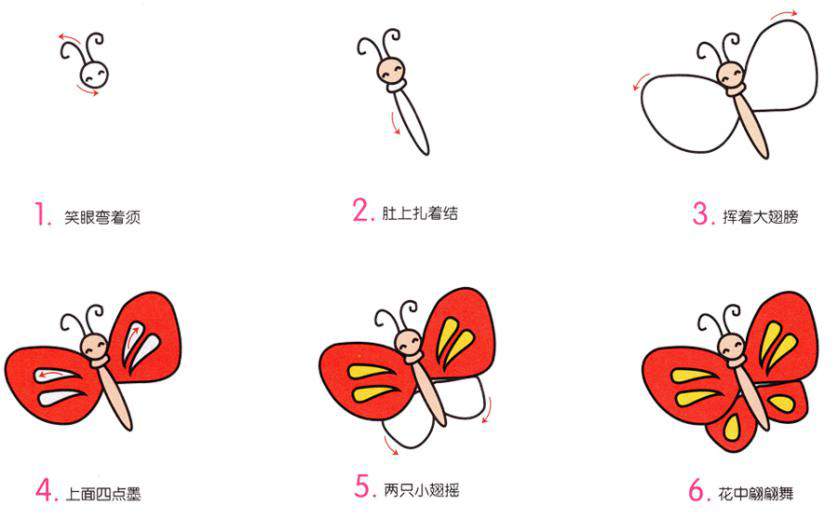 1. 笑眼弯着须

2. 肚上扎着结

3. 挥着大翅膀

4. 上面四点墨

5. 两只小翅摇

6. 花中翩翩舞