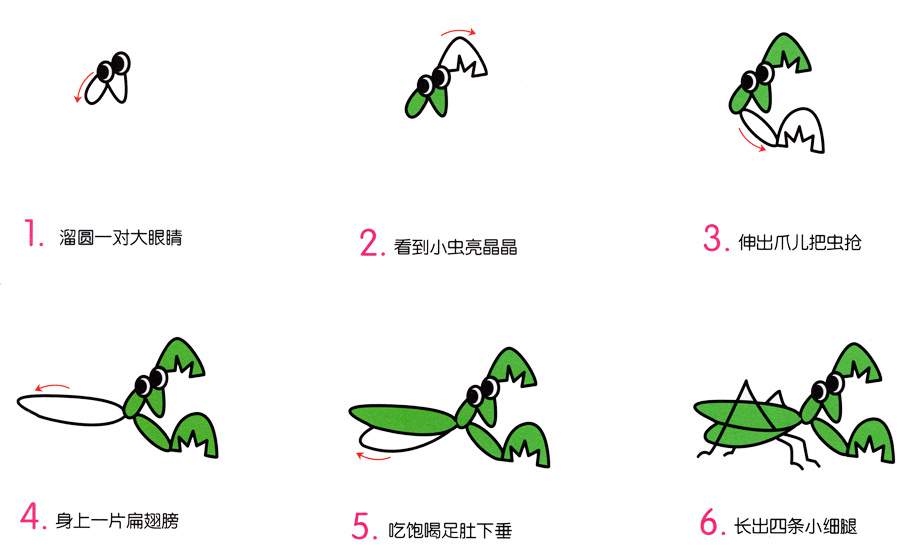 1. 溜圆一对大眼睛

2. 看到小虫亮晶晶

3. 伸出爪儿把虫抢

4. 身上一片扁翅膀

5. 吃饱喝足肚下垂

6. 长出四条小细腿