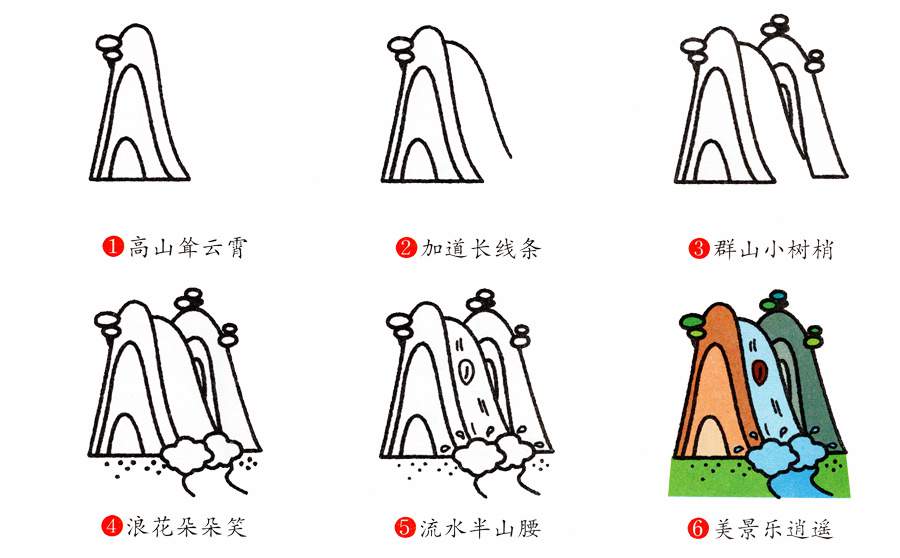 ❶高山耸云霄

❷加道长线条

❸群山小树梢

❹浪花朵朵笑

❺流水半山腰

❻美景乐逍遥